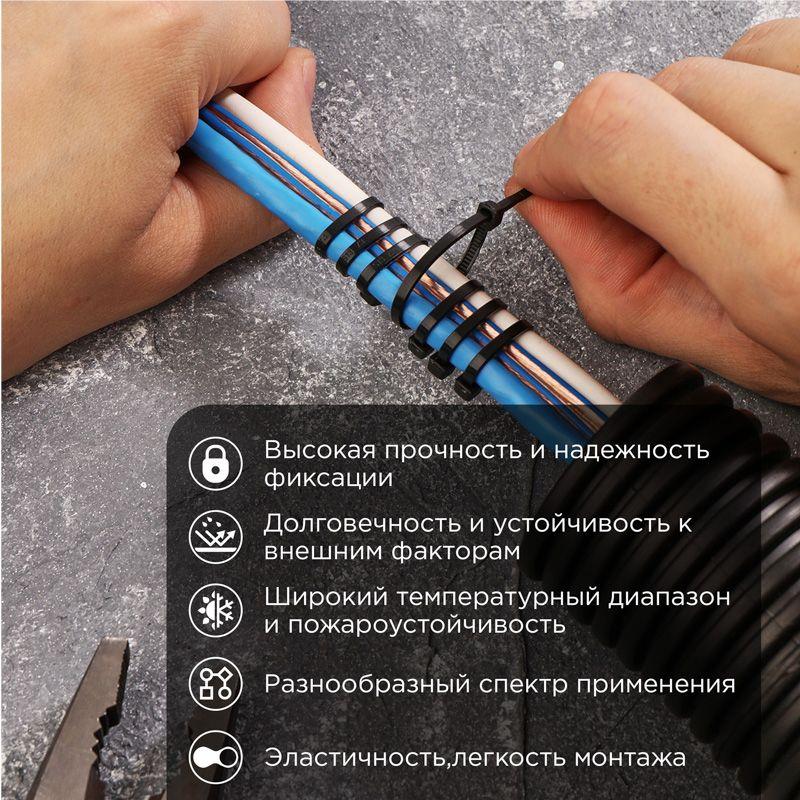 Высокая прочность и надежность фиксации

Долговечность и устойчивость к внешним факторам

Широкий температурный диапазон и пожароустойчивость

Разнообразный спектр применения

Эластичность,легкость монтажа