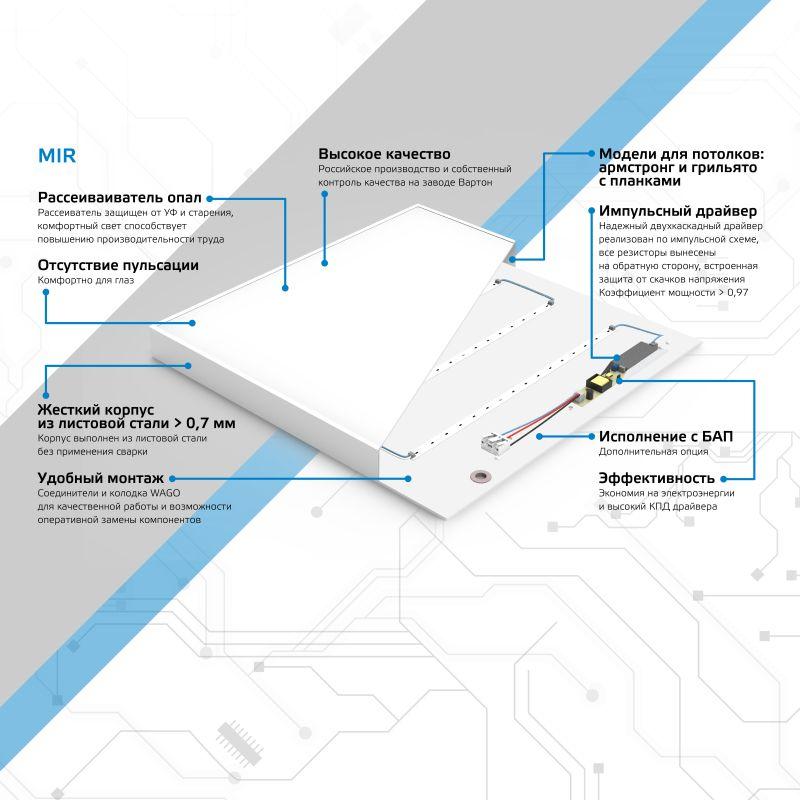 MIR

Рассеиваиватель опал
Рассеиватель защищен от УФ и старения, комфортный свет способствует повышению производительности труда

Отсутствие пульсации
Комфортно для глаз

Жесткий корпус из листовой стали > 0,7 мм
Корпус выполнен из листовой стали без применения сварки

Удобный монтаж
Соединители и колодка WAGO для качественной работы и возможности оперативной замены компонентов

Высокое качество
Российское производство и собственный контроль качества на заводе Вартон

Модели для потолков: армстронг и грильято с планками

Импульсный драйвер
Надежный двухкаскадный драйвер реализован по импульсной схеме, все резисторы вынесены на обратную сторону, встроенная защита от скачков напряжения
Коэффициент мощности > 0,97

Исполнение с БАП
Дополнительная опция

Эффективность
Экономия на электроэнергии и высокий КПД драйвера