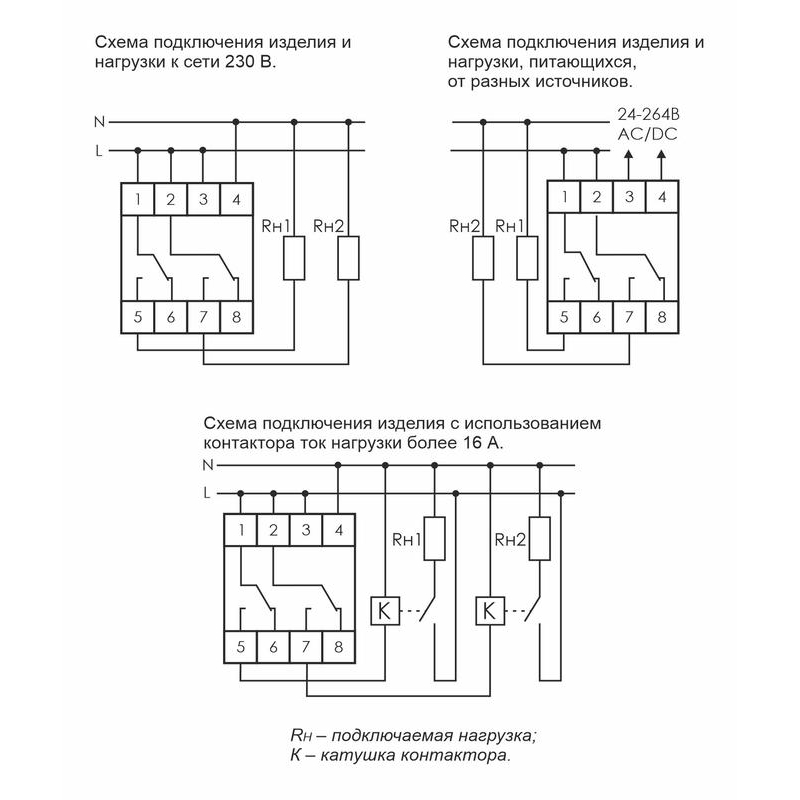 Схема подключения изделия и нагрузки к сети 230 В.

N
L
1 2 3 4
Rн1 Rн2
5 6 7 8

Схема подключения изделия и нагрузки, питающихся, от разных источников.

24-264В AC/DC
1 2 3 4
Rн2 Rн1
5 6 7 8

Схема подключения изделия с использованием контактора ток нагрузки более 16 А.

N
L
1 2 3 4
Rн1 Rн2
K K
5 6 7 8

Rн – подключаемая нагрузка;
К – катушка контактора.